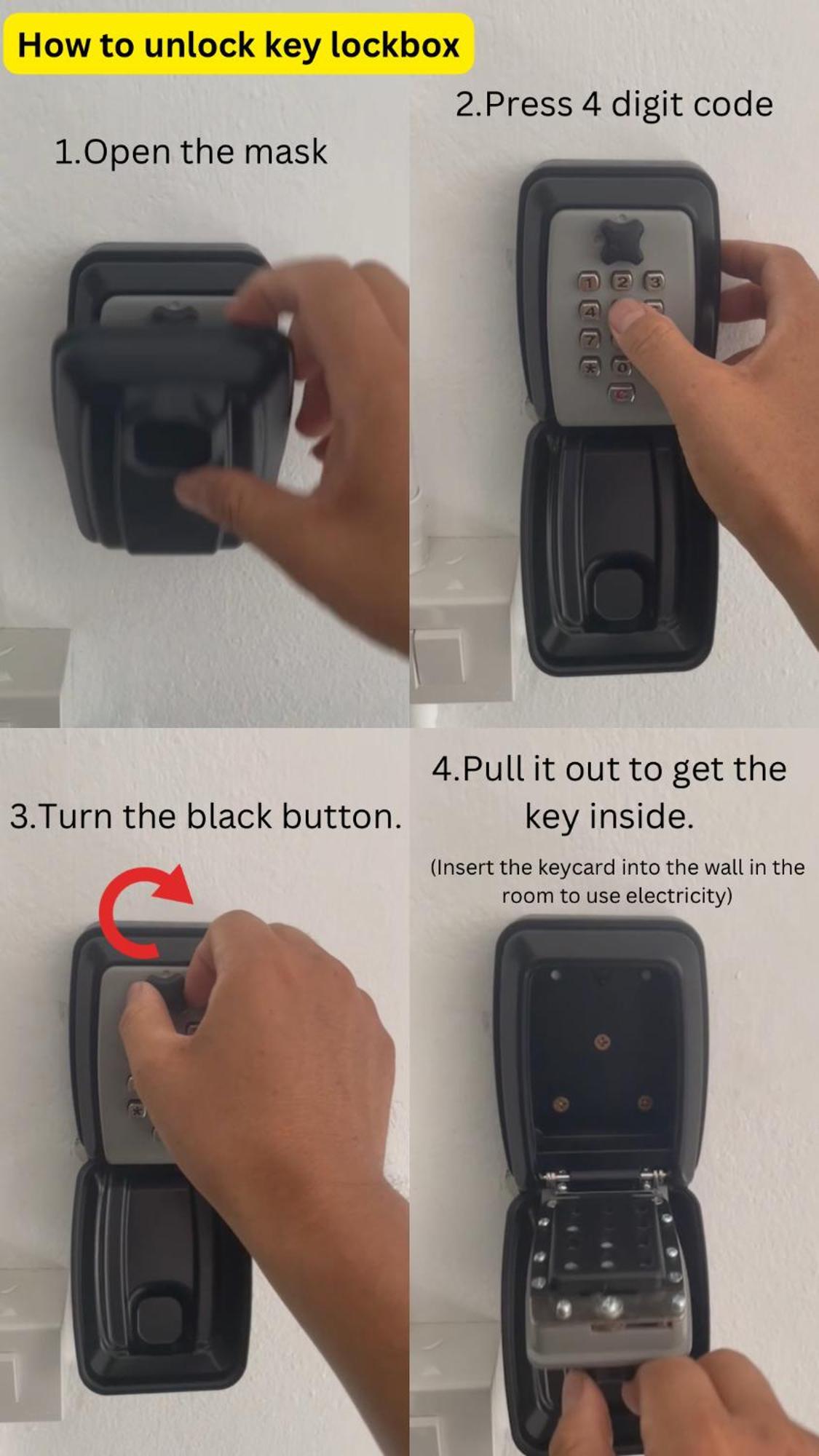 How to unlock key lockbox

1.Open the mask

2.Press 4 digit code

1 2 3
4
7
* 0
C

3.Turn the black button.

4.Pull it out to get the key inside.

(Insert the keycard into the wall in the room to use electricity)